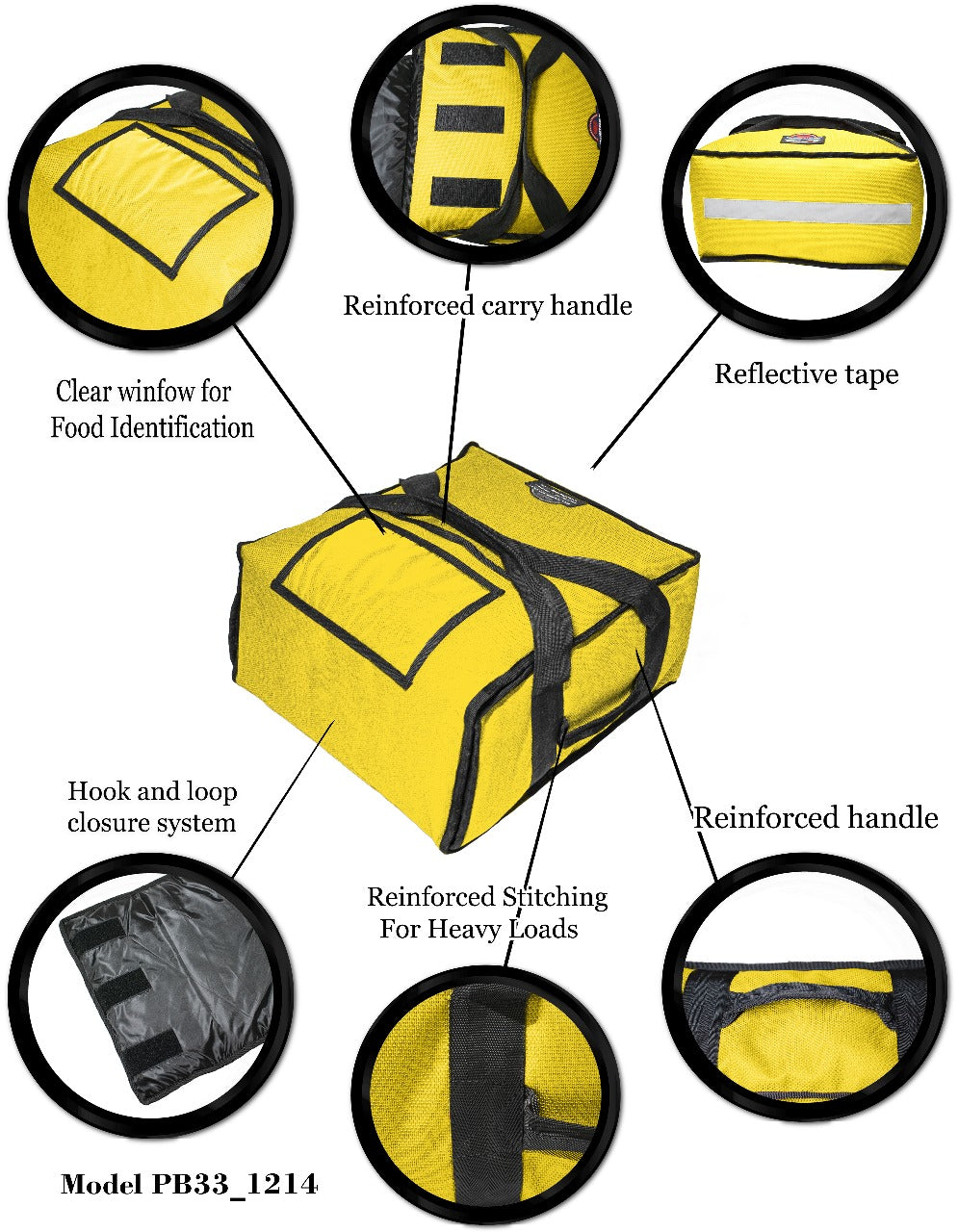 Reinforced carry handle

Reflective tape

Clear winfow for
Food Identification

Hook and loop
closure system

Reinforced handle

Reinforced Stitching
For Heavy Loads

Model PB33_1214