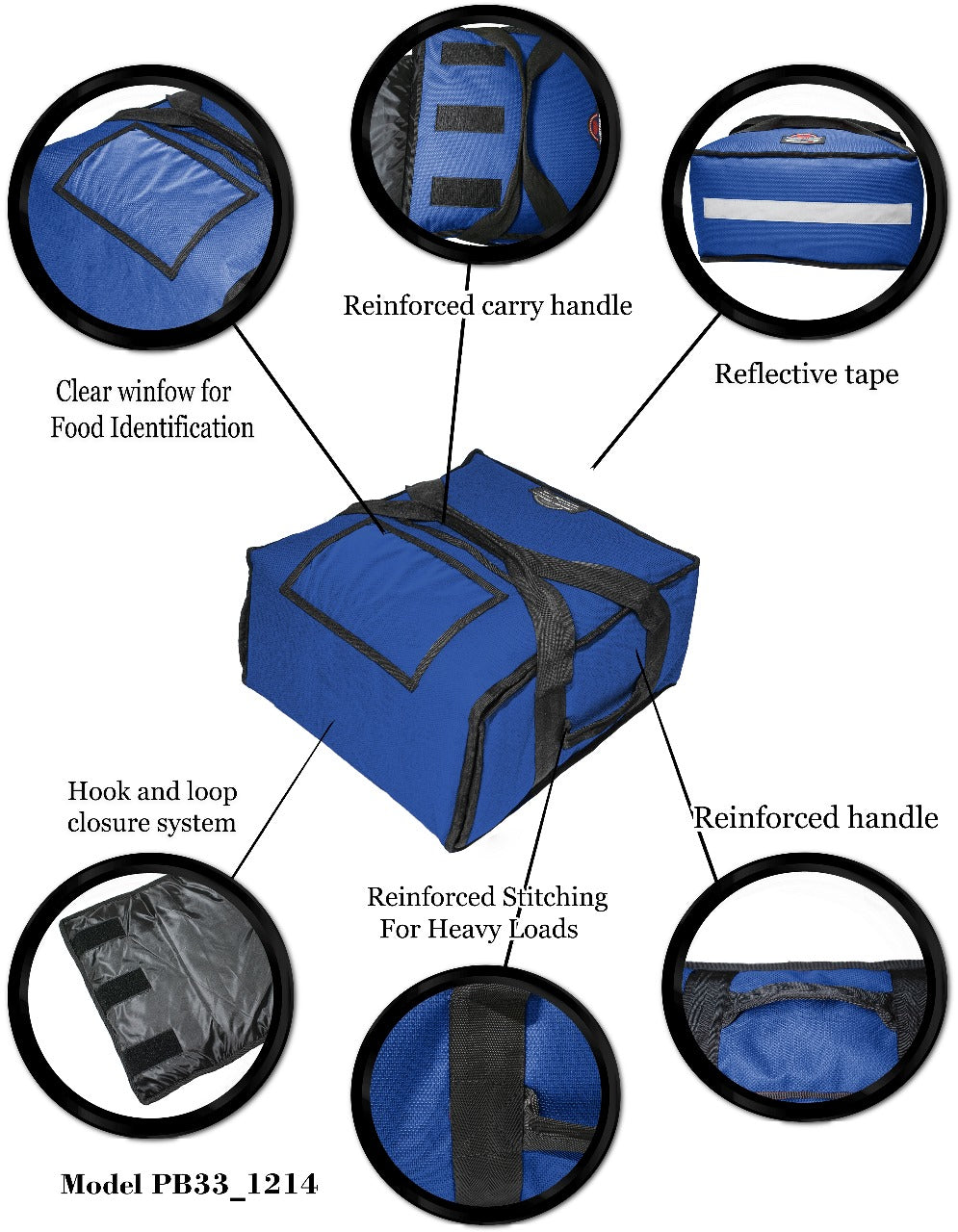 Reinforced carry handle

Reflective tape

Clear winfow for Food Identification

Hook and loop closure system

Reinforced handle

Reinforced Stitching For Heavy Loads

Model PB33_1214