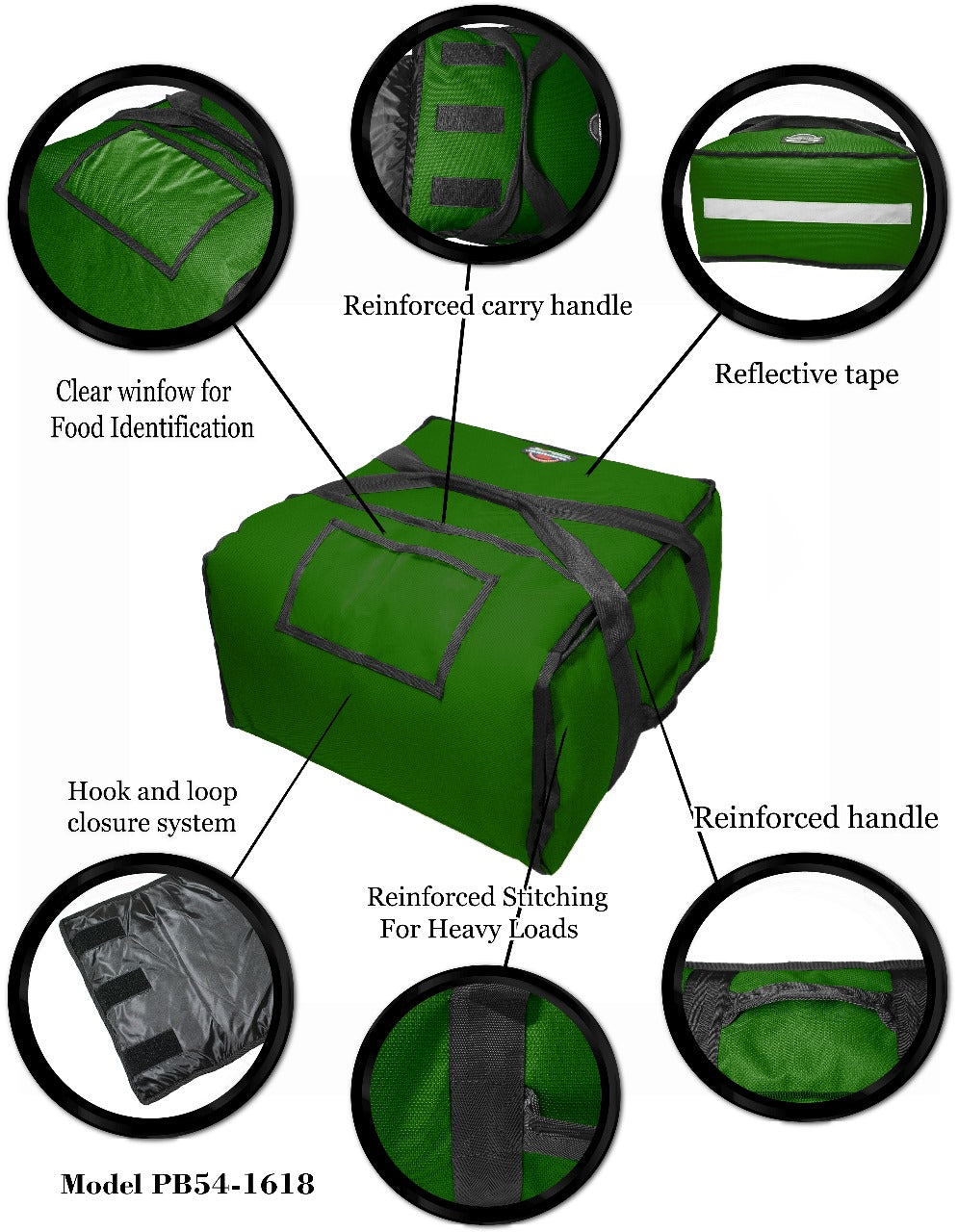 Reinforced carry handle

Clear winfow for Food Identification

Reflective tape

Hook and loop closure system

Reinforced handle

Reinforced Stitching For Heavy Loads

Model PB54-1618