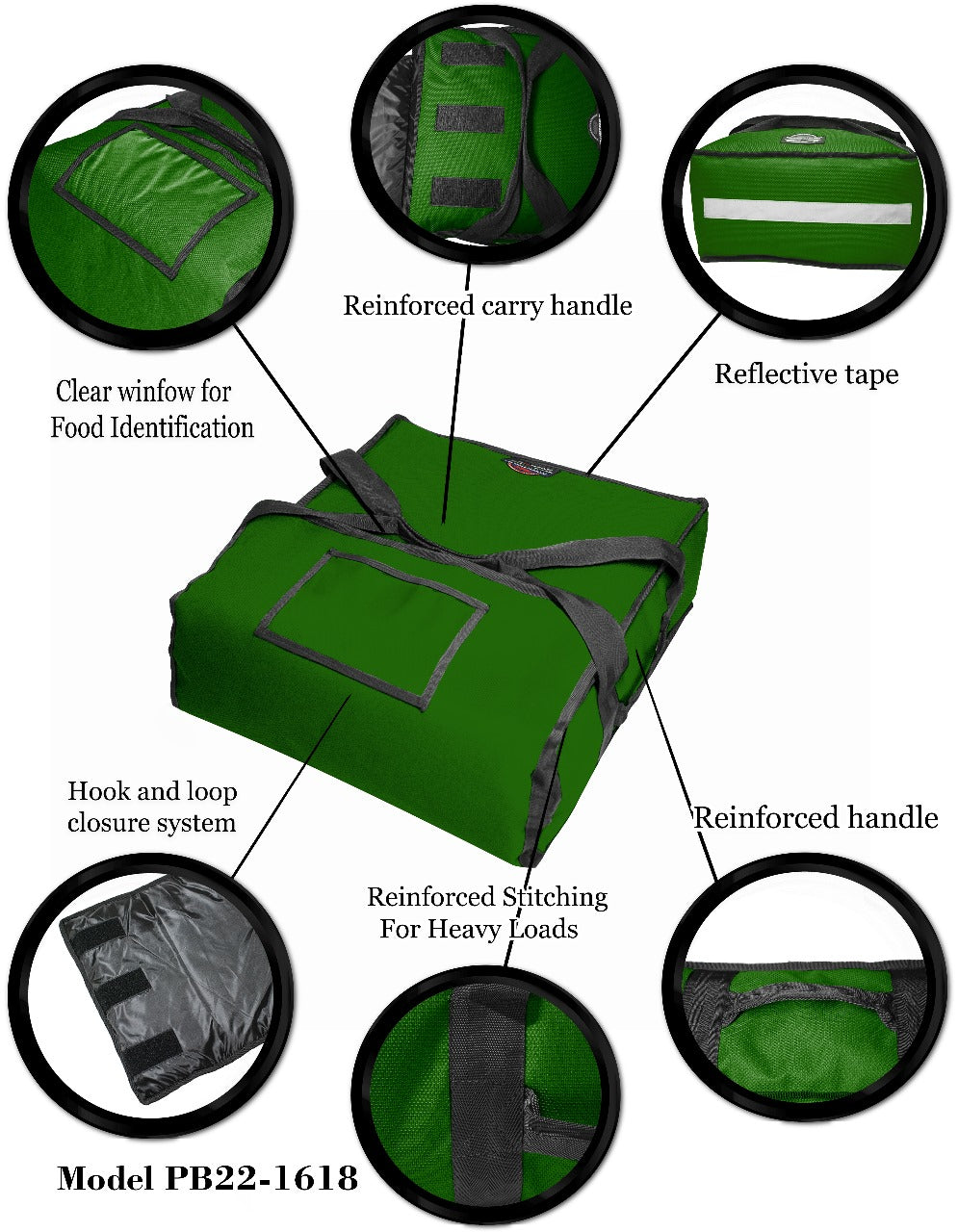 Reinforced carry handle

Clear winfow for Food Identification

Reflective tape

Hook and loop closure system

Reinforced handle

Reinforced Stitching For Heavy Loads

Model PB22-1618